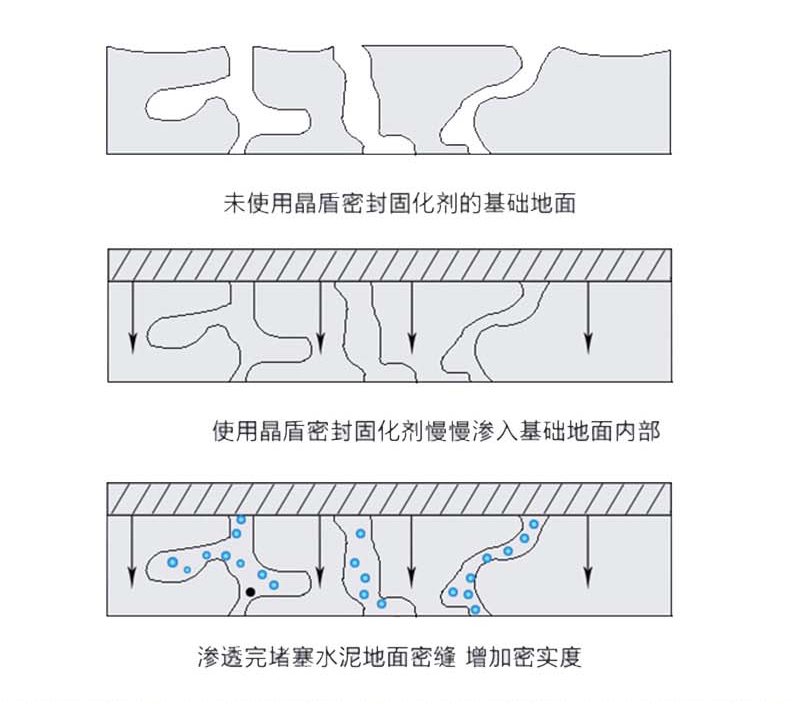 未使用晶盾密封固化剂的基础地面

使用晶盾密封固化剂慢慢渗入基础地面内部

渗透完堵塞水泥地面密缝 增加密实度